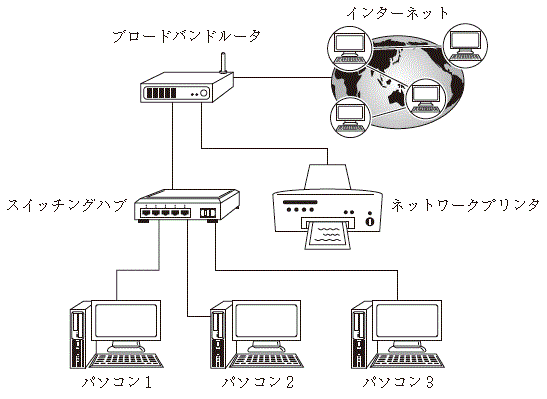 インターネット

ブロードバンドルータ

スイッチングハブ

ネットワークプリンタ

パソコン1

パソコン2

パソコン3